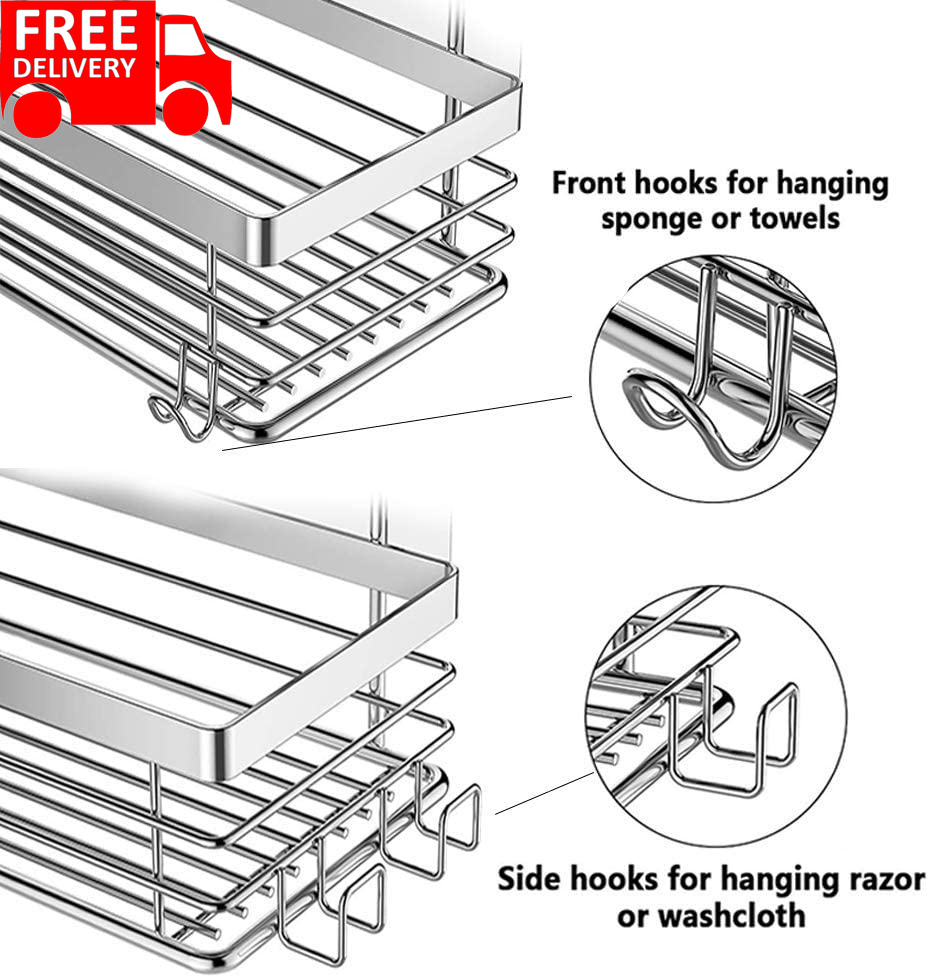 FREE
DELIVERY

Front hooks for hanging sponge or towels

Side hooks for hanging razor or washcloth